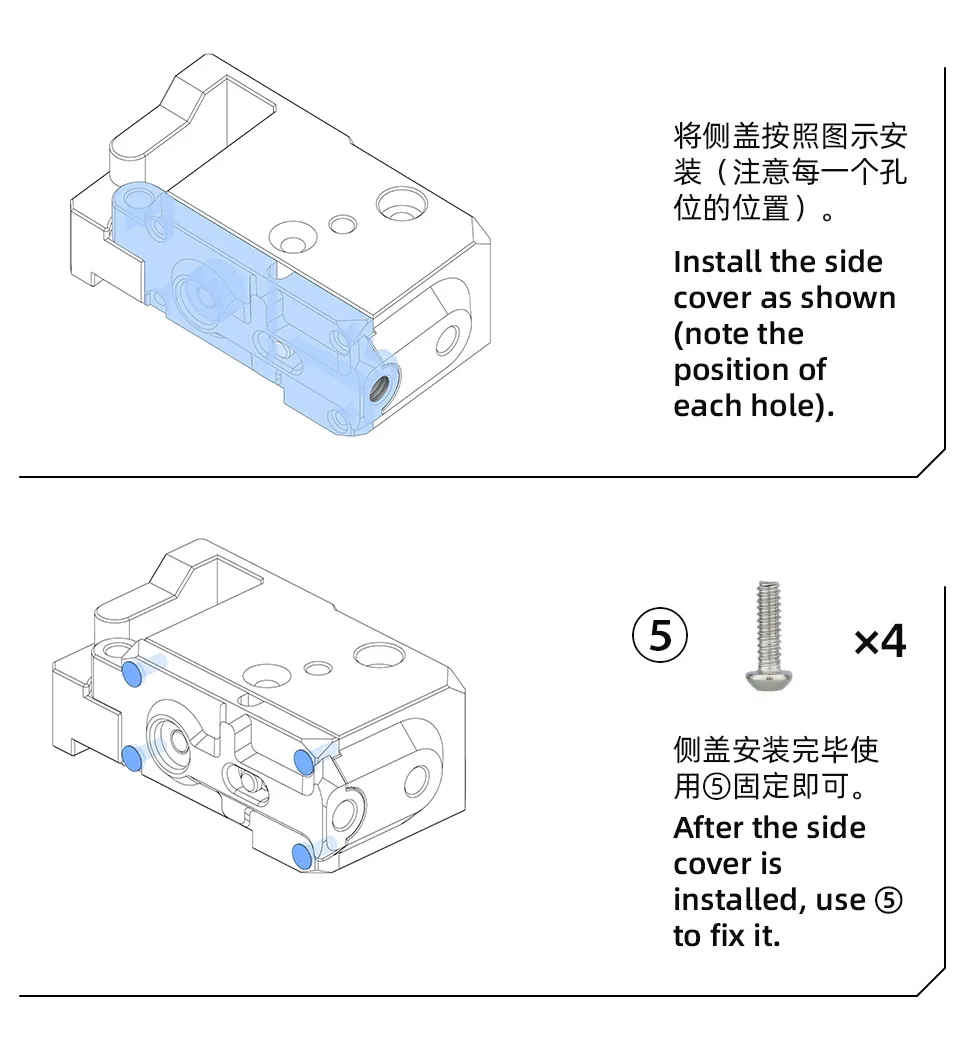 将侧盖按照图示安装（注意每一个孔位的位置）。

Install the side cover as shown (note the position of each hole).

⑤ ×4

侧盖安装完毕使用⑤固定即可。

After the side cover is installed, use ⑤ to fix it.