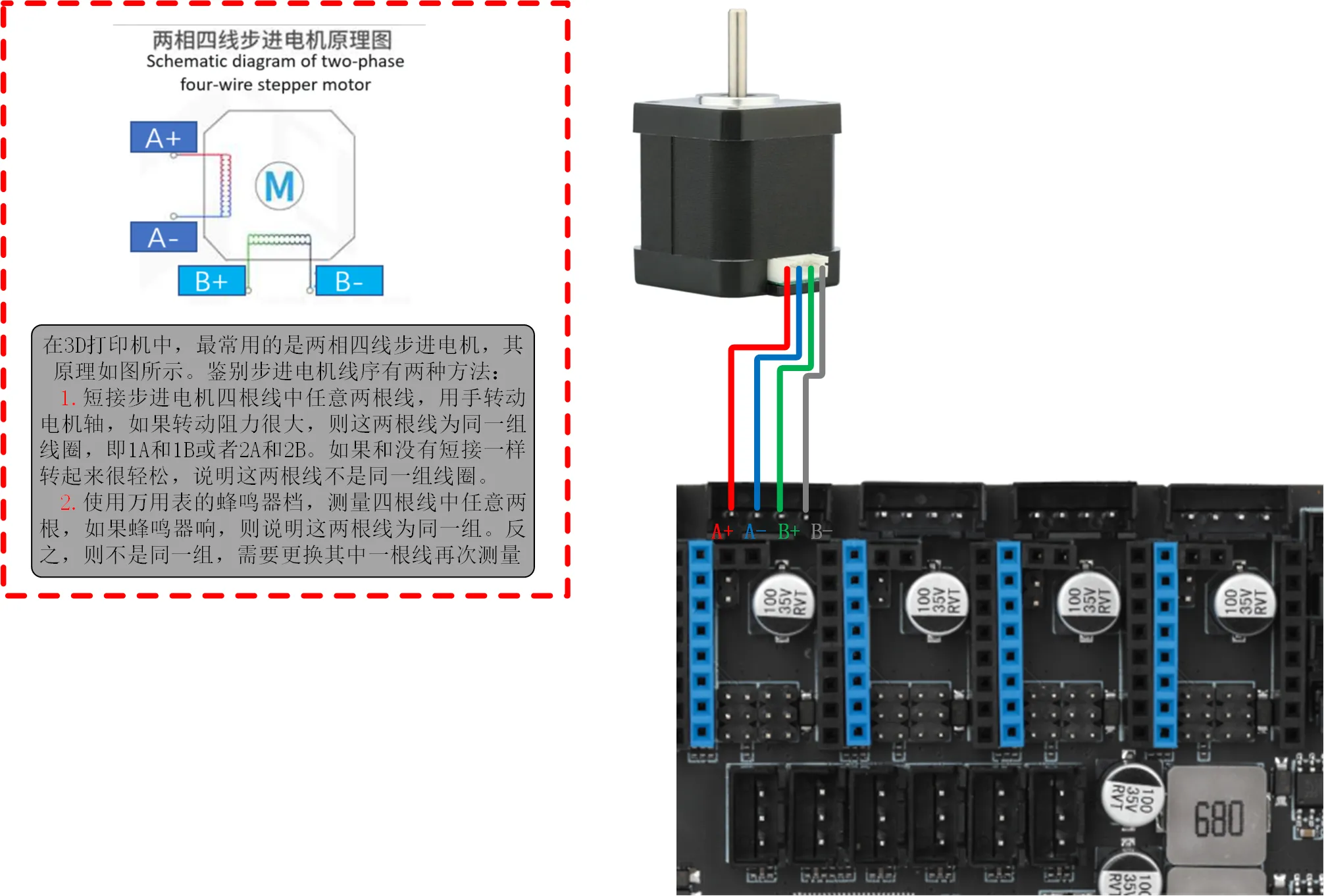 两相四线步进电机原理图
Schematic diagram of two-phase four-wire stepper motor

A+
M
A-
B+
B-

在3D打印机中，最常用的是两相四线步进电机，其原理如图所示。鉴别步进电机线序有两种方法：
1. 短接步进电机四根线中任意两根线，用手转动电机轴，如果转动阻力很大，则这两根线为同一组线圈，即1A和1B或者2A和2B。如果和没有短接一样转起来很轻松，说明这两根线不是同一组线圈。
2. 使用万用表的蜂鸣器档，测量四根线中任意两根，如果蜂鸣器响，则说明这两根线为同一组。反之，则不是同一组，需要更换其中一根线再次测量

A+ A- B+ B-

100
35V
RVT

100
35V
RVT

100
35V
RVT

100
35V
RVT

100
35V
RVT

680

100
35V
RVT