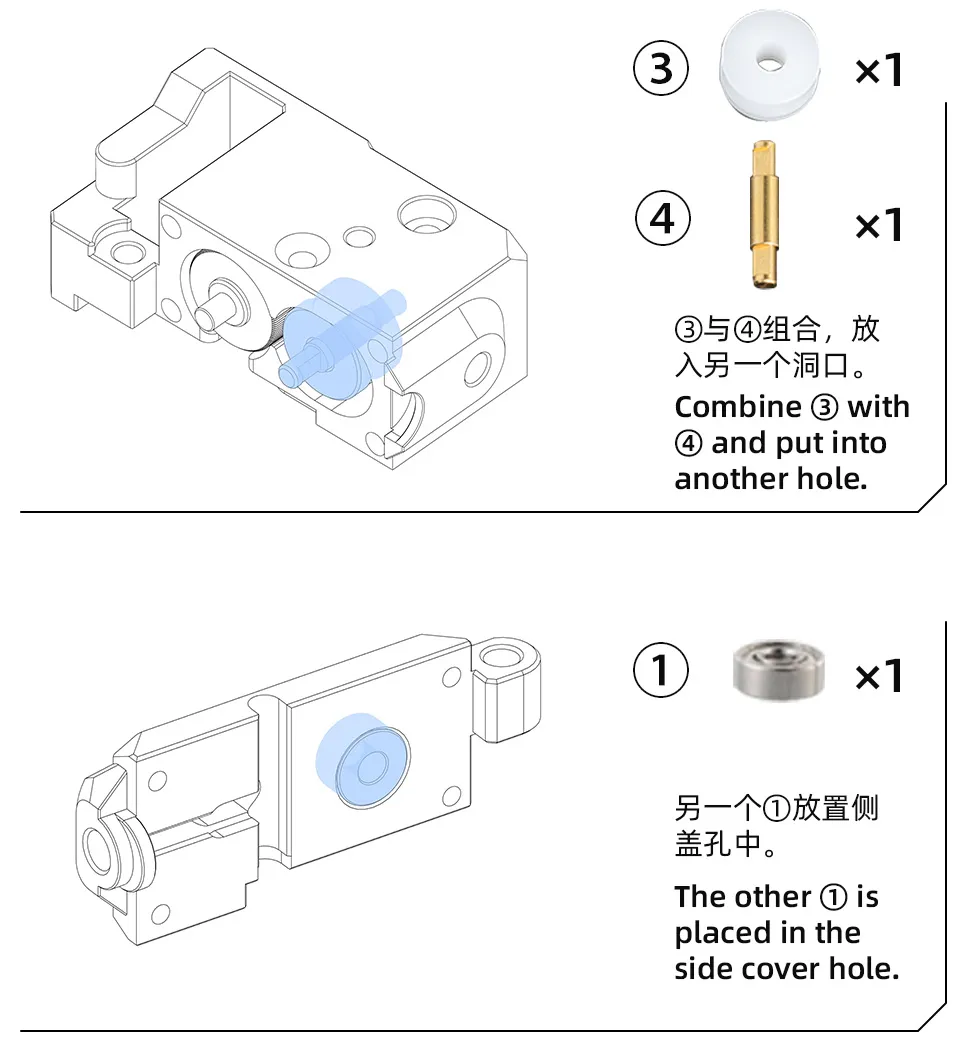 ③ ×1

④ ×1

③与④组合，放入另一个洞口。

Combine ③ with ④ and put into another hole.

① ×1

另一个①放置侧盖孔中。

The other ① is placed in the side cover hole.